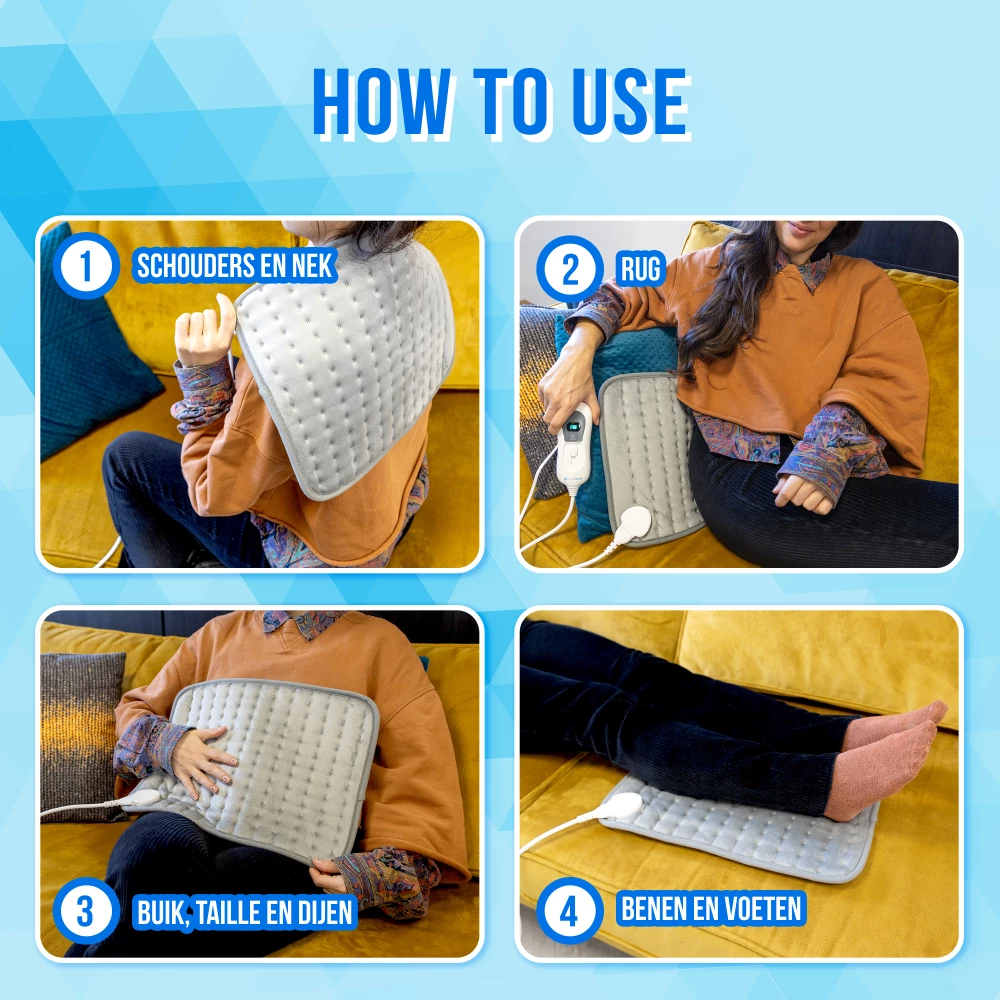 HOW TO USE

1 SCHOUDERS EN NEK

2 RUG

3 BUIK, TAILLE EN DIJEN

4 BENEN EN VOETEN